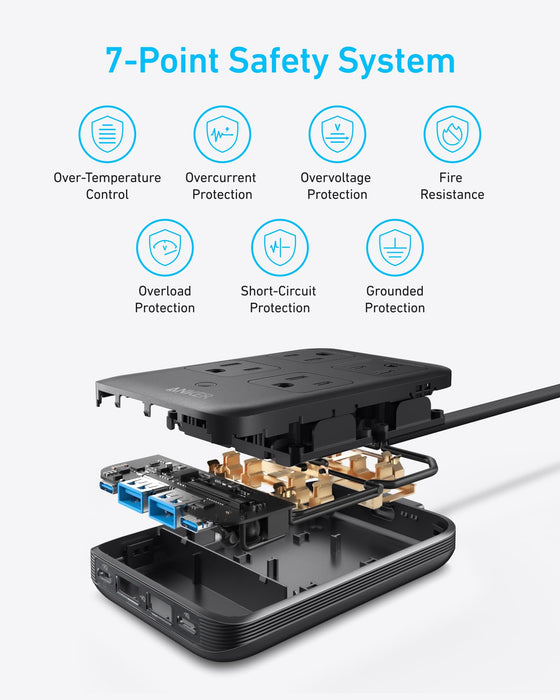 7-Point Safety System

Over-Temperature Control

Overcurrent Protection

Overvoltage Protection

Fire Resistance

Overload Protection

Short-Circuit Protection

Grounded Protection

ANKER