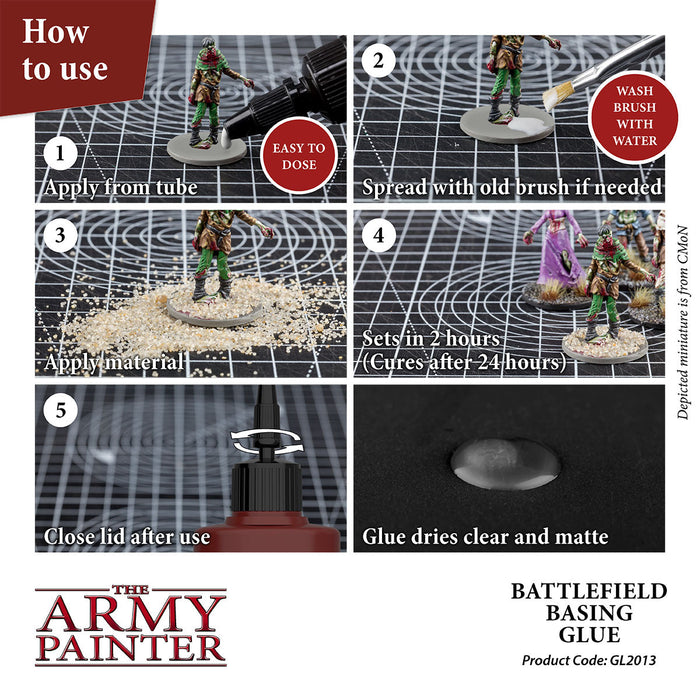 How to use

1
EASY TO DOSE
Apply from tube

2
WASH BRUSH WITH WATER
Spread with old brush if needed

3
Apply material

4
Sets in 2 hours
(Cures after 24 hours)

Depicted miniature is from CMoN

5
Close lid after use

Glue dries clear and matte

THE ARMY PAINTER

BATTLEFIELD BASING GLUE
Product Code: GL2013