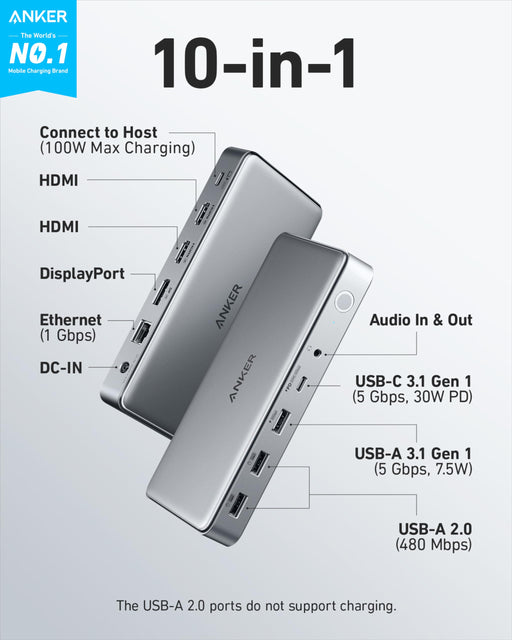 ANKER
The World's
NO.1
Mobile Charging Brand

10-in-1

Connect to Host
(100W Max Charging)

HDMI

HDMI

DisplayPort

Ethernet
(1 Gbps)

DC-IN

ANKER

ANKER

Audio In & Out

USB-C 3.1 Gen 1
(5 Gbps, 30W PD)

USB-A 3.1 Gen 1
(5 Gbps, 7.5W)

USB-A 2.0
(480 Mbps)

The USB-A 2.0 ports do not support charging.