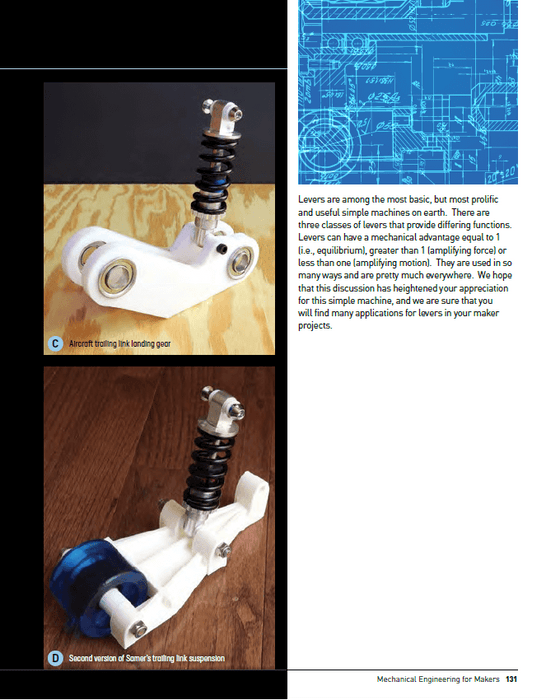 C Aircraft trailing link landing gear

D Second version of Samer's trailing link suspension

Levers are among the most basic, but most prolific and useful simple machines on earth. There are three classes of levers that provide differing functions. Levers can have a mechanical advantage equal to 1 (i.e., equilibrium), greater than 1 (amplifying force) or less than one (amplifying motion). They are used in so many ways and are pretty much everywhere. We hope that this discussion has heightened your appreciation for this simple machine, and we are sure that you will find many applications for levers in your maker projects.

Mechanical Engineering for Makers 131